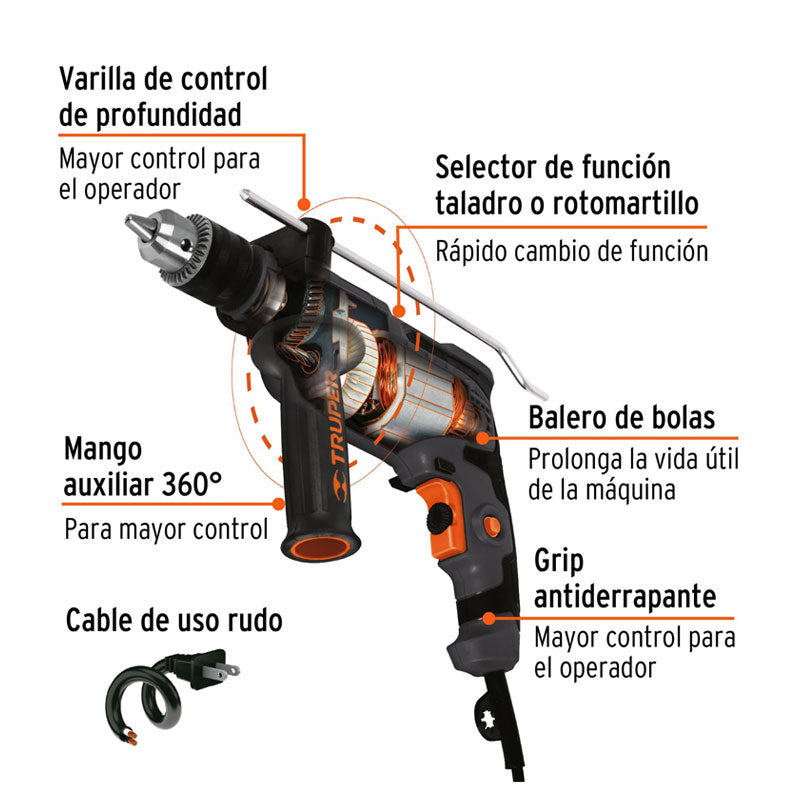 Varilla de control de profundidad

Mayor control para el operador

Selector de función taladro o rotomartillo

Rápido cambio de función

TRUPER

Balero de bolas

Prolonga la vida útil de la máquina

Mango auxiliar 360°

Para mayor control

Grip antiderrapante

Mayor control para el operador

Cable de uso rudo