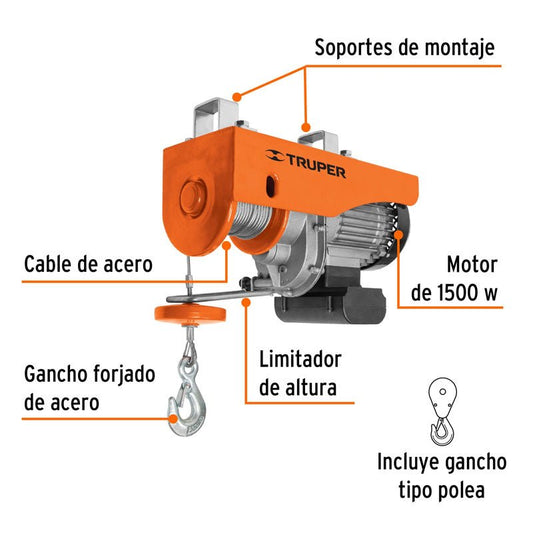 Soportes de montaje

TRUPER

Cable de acero

Motor de 1500 w

Limitador de altura

Gancho forjado de acero

Incluye gancho tipo polea