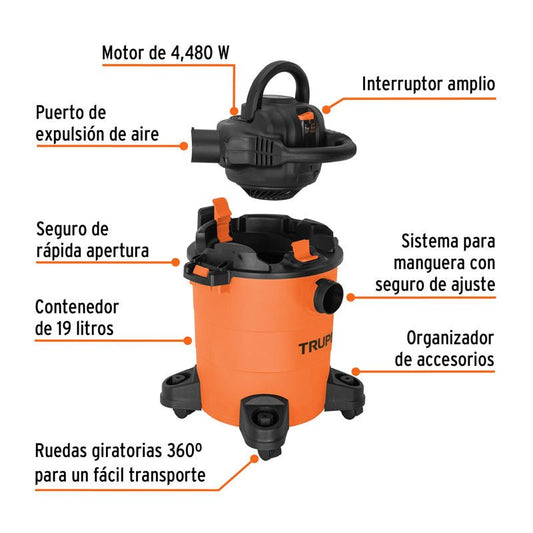 Motor de 4,480 W

Interruptor amplio

Puerto de expulsión de aire

Seguro de rápida apertura

Sistema para manguera con seguro de ajuste

Contenedor de 19 litros

TRUP

Organizador de accesorios

Ruedas giratorias 360º para un fácil transporte